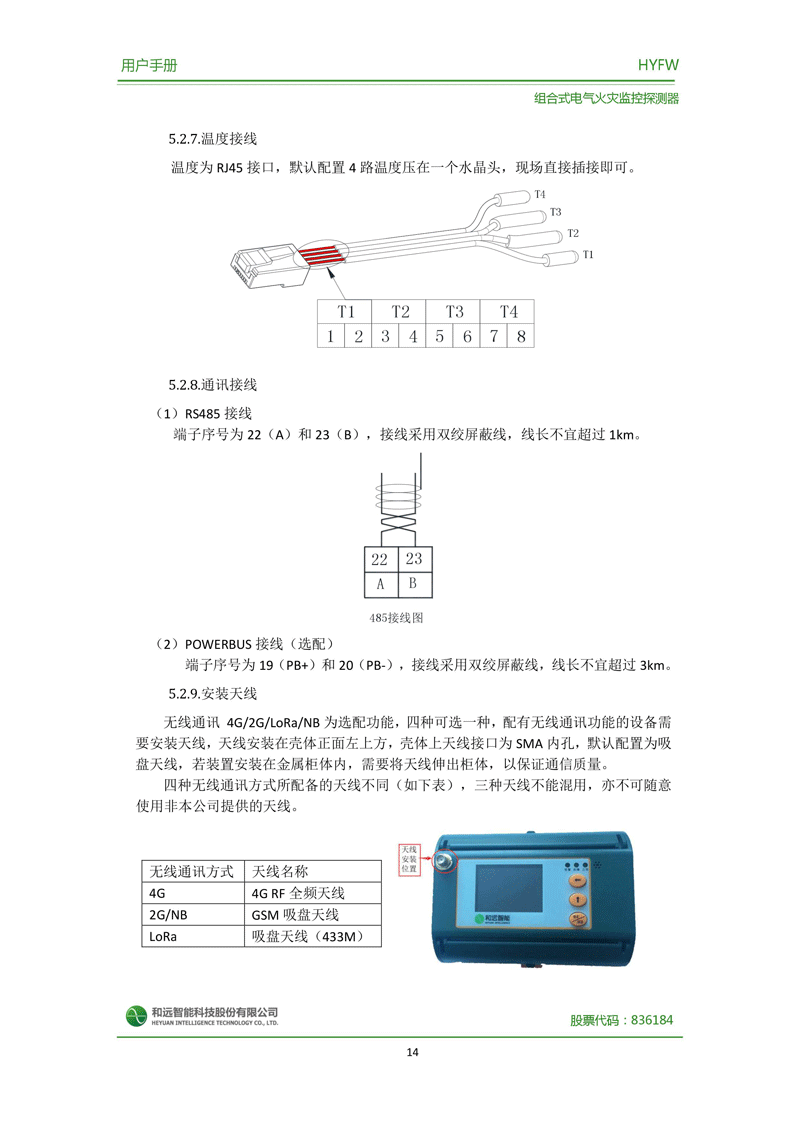 用户手册

HYFW

组合式电气火灾监控探测器

5.2.7.温度接线

温度为 RJ45 接口，默认配置 4 路温度压在一个水晶头，现场直接插接即可。

T4
T3
T2
T1

| T1 | | T2 | | T3 | | T4 | |
|---|---|---|---|---|---|---|---|
| 1 | 2 | 3 | 4 | 5 | 6 | 7 | 8 |

5.2.8.通讯接线

（1）RS485 接线

端子序号为 22（A）和 23（B），接线采用双绞屏蔽线，线长不宜超过 1km。

| 22 | 23 |
|---|---|
| A | B |

485接线图

（2）POWERBUS 接线（选配）

端子序号为 19（PB+）和 20（PB-），接线采用双绞屏蔽线，线长不宜超过 3km。

5.2.9.安装天线

无线通讯 4G/2G/LoRa/NB 为选配功能，四种可选一种，配有无线通讯功能的设备需要安装天线，天线安装在壳体正面左上方，壳体上天线接口为 SMA 内孔，默认配置为吸盘天线，若装置安装在金属柜体内，需要将天线伸出柜体，以保证通信质量。

四种无线通讯方式所配备的天线不同（如下表），三种天线不能混用，亦不可随意使用非本公司提供的天线。

| 无线通讯方式 | 天线名称 |
|---|---|
| 4G | 4G RF 全频天线 |
| 2G/NB | GSM 吸盘天线 |
| LoRa | 吸盘天线（433M） |

天线安装位置

和远智能

和远智能科技股份有限公司
HEYUAN INTELLIGENCE TECHNOLOGY CO., LTD.

股票代码：836184

14